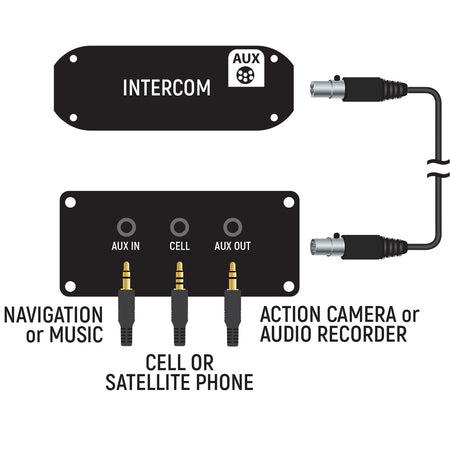 INTERCOM

AUX

AUX IN

CELL

AUX OUT

NAVIGATION or MUSIC

CELL OR SATELLITE PHONE

ACTION CAMERA or AUDIO RECORDER