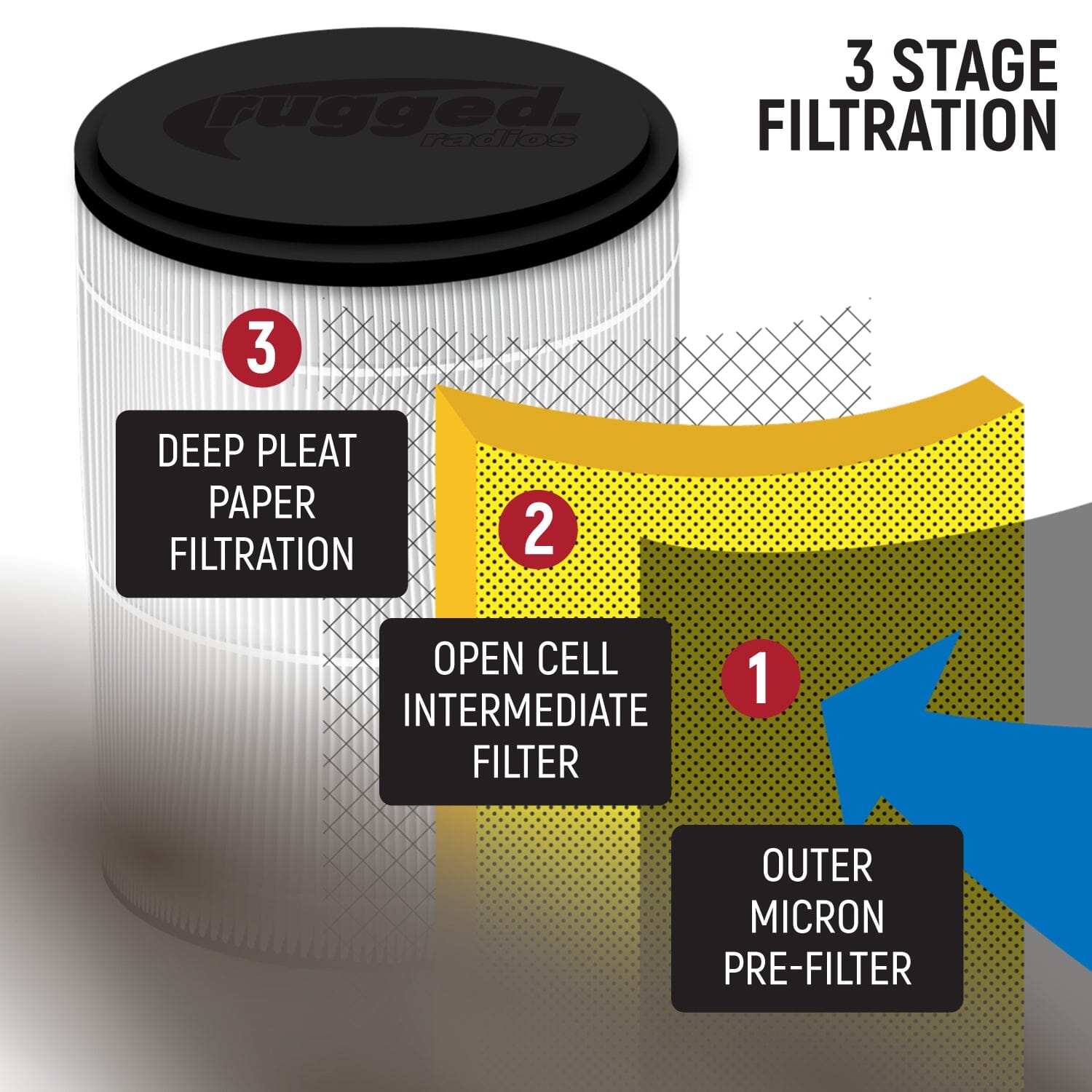 3 STAGE FILTRATION

rugged. radios

3

DEEP PLEAT PAPER FILTRATION

2

OPEN CELL INTERMEDIATE FILTER

1

OUTER MICRON PRE-FILTER